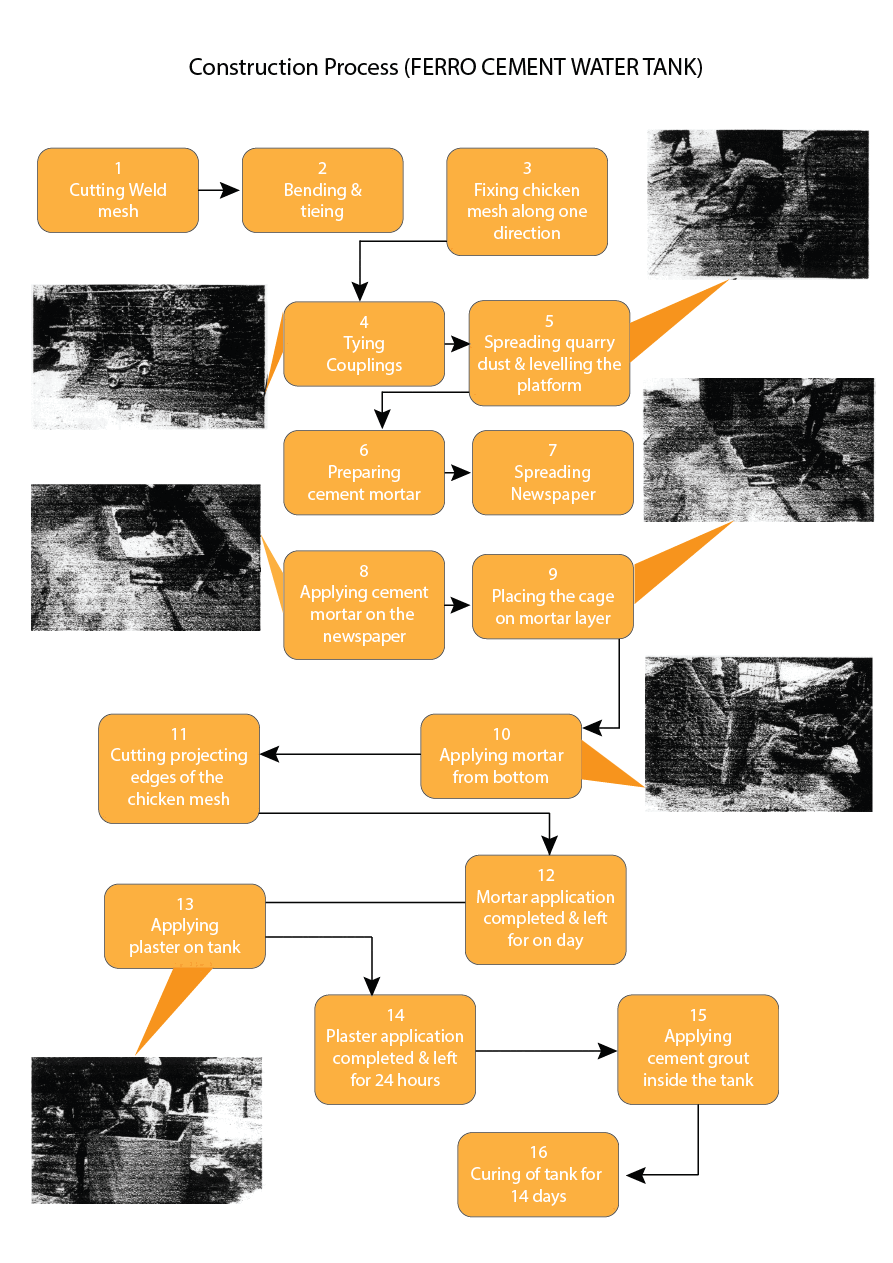 Construction Process (FERRO CEMENT WATER TANK)

1
Cutting Weld mesh

2
Bending & tieing

3
Fixing chicken mesh along one direction

4
Tying Couplings

5
Spreading quarry dust & levelling the platform

6
Preparing cement mortar

7
Spreading Newspaper

8
Applying cement mortar on the newspaper

9
Placing the cage on mortar layer

10
Applying mortar from bottom

11
Cutting projecting edges of the chicken mesh

12
Mortar application completed & left for on day

13
Applying plaster on tank

14
Plaster application completed & left for 24 hours

15
Applying cement grout inside the tank

16
Curing of tank for 14 days